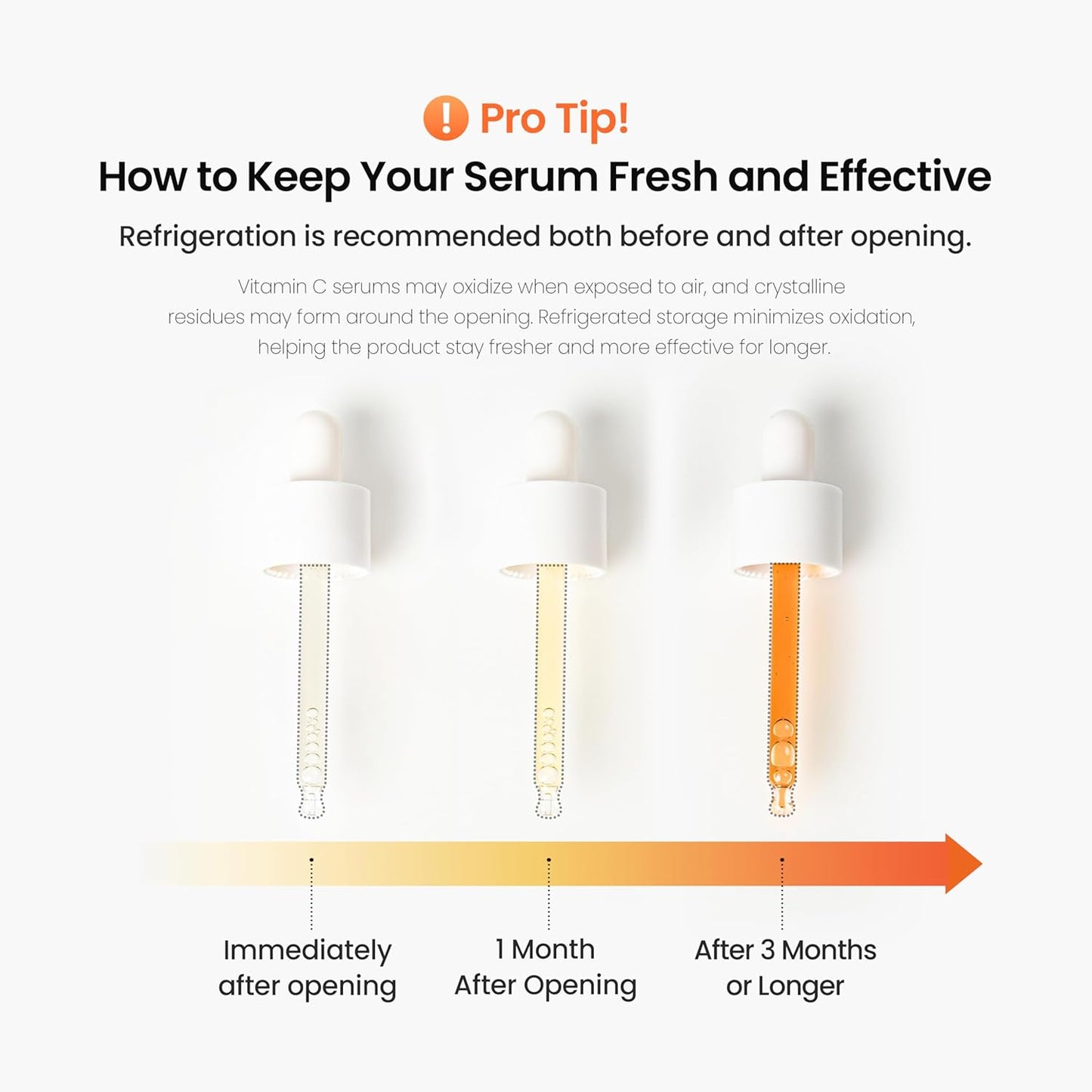 ! Pro Tip!

How to Keep Your Serum Fresh and Effective

Refrigeration is recommended both before and after opening.

Vitamin C serums may oxidize when exposed to air, and crystalline residues may form around the opening. Refrigerated storage minimizes oxidation, helping the product stay fresher and more effective for longer.

Immediately after opening

1 Month After Opening

After 3 Months or Longer